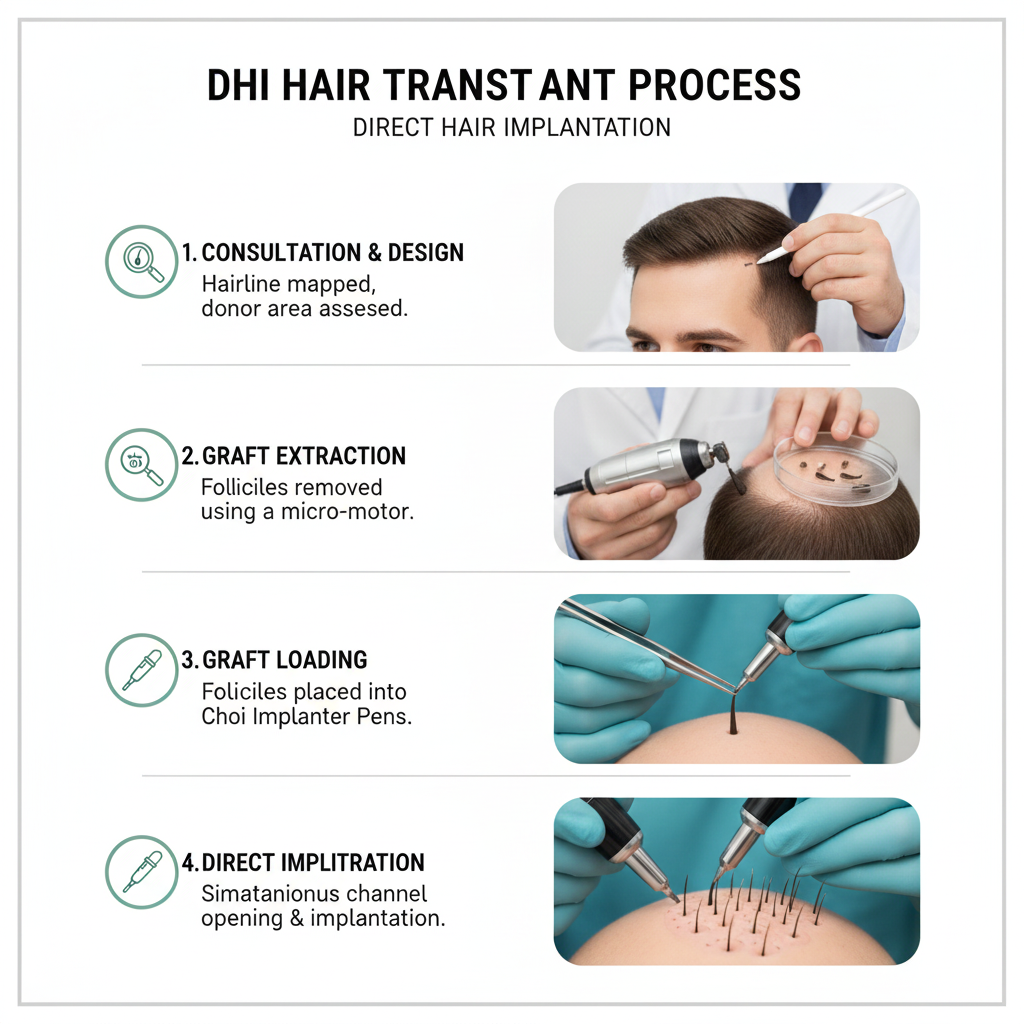 DHI HAIR TRANST ANT PROCESS
DIRECT HAIR IMPLANTATION

1. CONSULTATION & DESIGN
Hairline mapped, donor area assesed.

2. GRAFT EXTRACTION
Folliciles removed using a micro-motor.

3. GRAFT LOADING
Foliciles placed into Choi Implanter Pens.

4. DIRECT IMPLITRATION
Simatanionus channel opening & implantation.